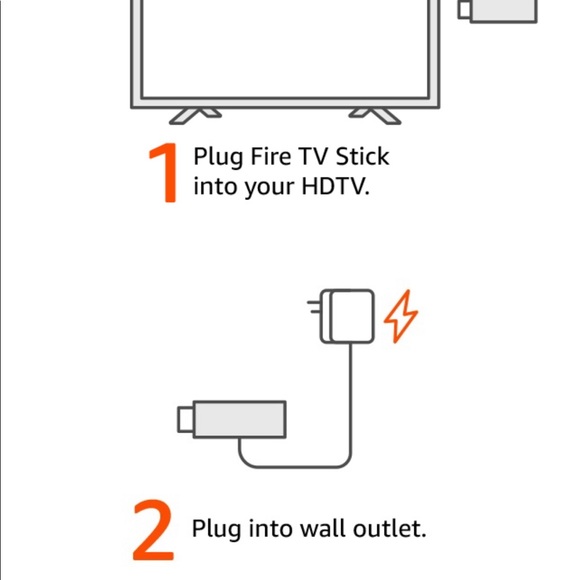 1 Plug Fire TV Stick into your HDTV.

2 Plug into wall outlet.